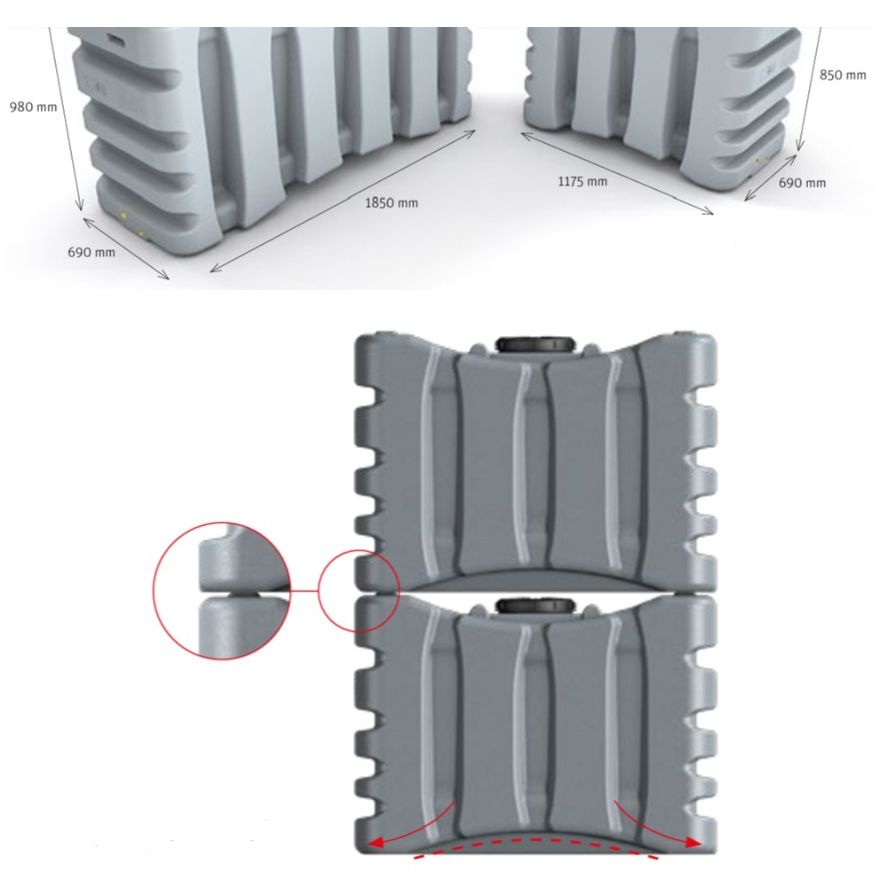 980 mm

690 mm

1850 mm

1175 mm

850 mm

690 mm